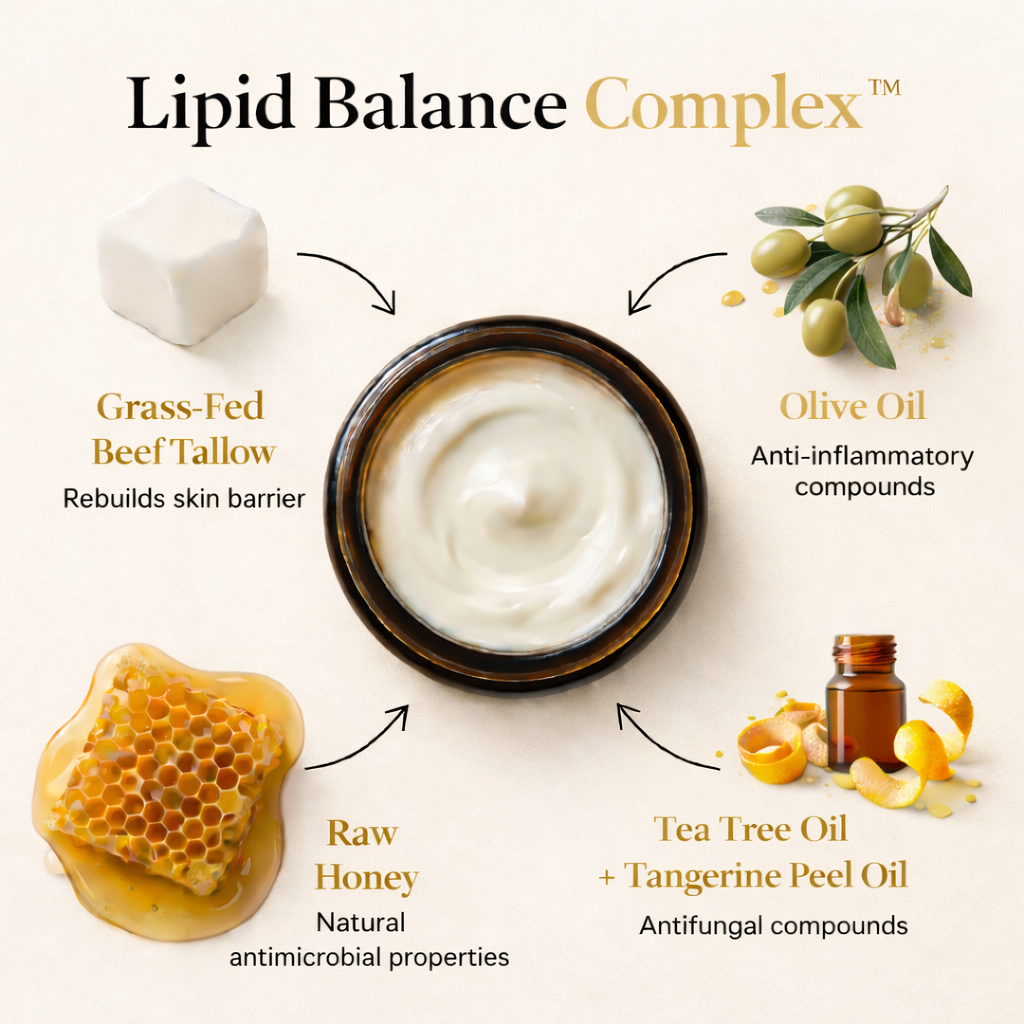 Lipid Balance Complex™

Grass-Fed Beef Tallow
Rebuilds skin barrier

Olive Oil
Anti-inflammatory compounds

Raw Honey
Natural antimicrobial properties

Tea Tree Oil + Tangerine Peel Oil
Antifungal compounds